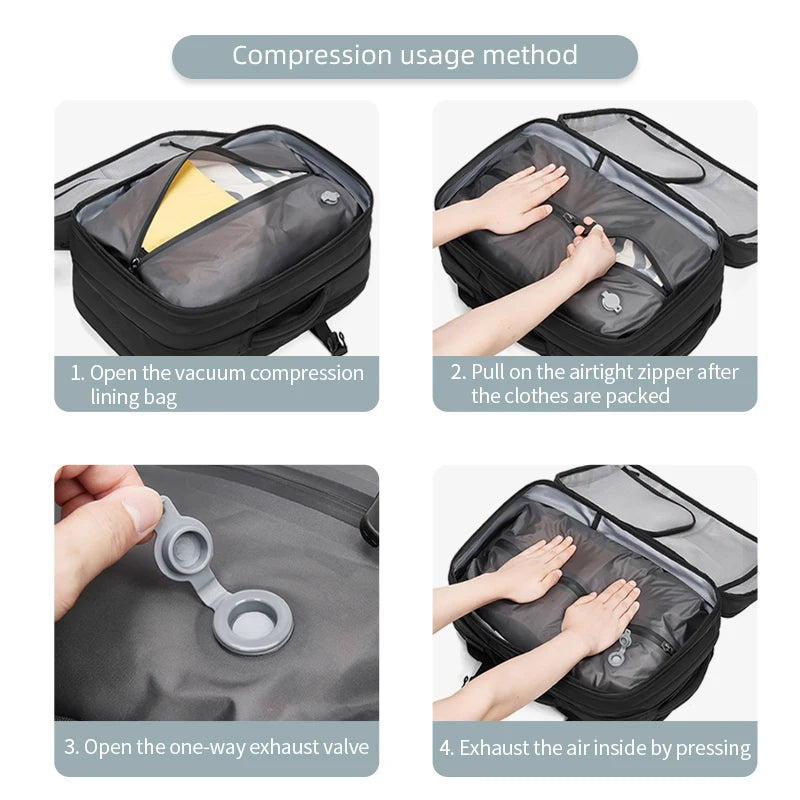 Compression usage method

1. Open the vacuum compression lining bag

2. Pull on the airtight zipper after the clothes are packed

3. Open the one-way exhaust valve

4. Exhaust the air inside by pressing