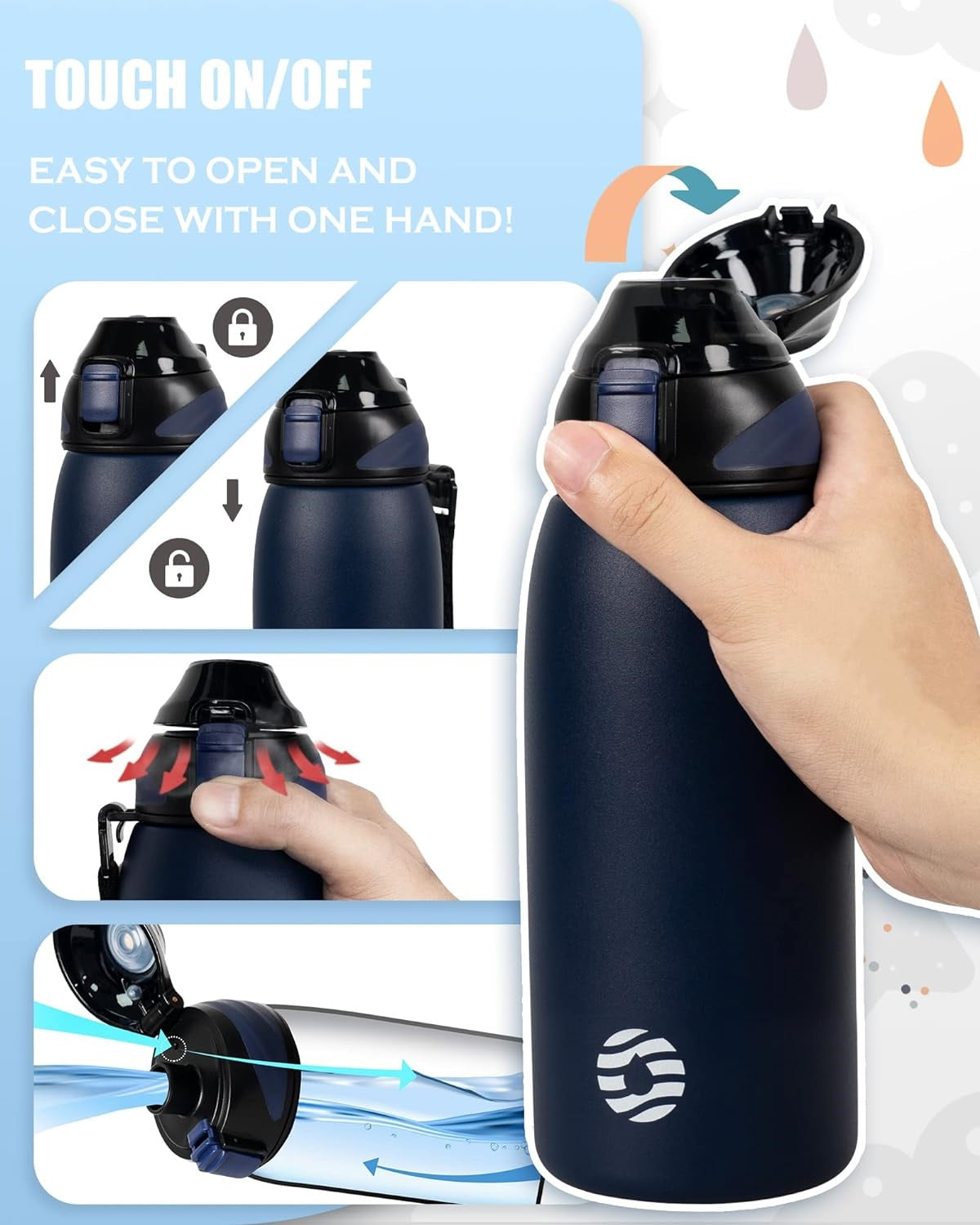 TOUCH ON/OFF

EASY TO OPEN AND CLOSE WITH ONE HAND!