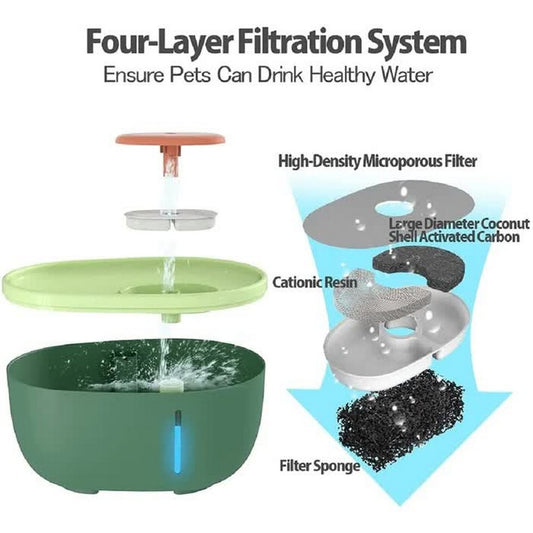 Four-Layer Filtration System
Ensure Pets Can Drink Healthy Water

High-Density Microporous Filter

Large Diameter Coconut Shell Activated Carbon

Cationic Resin

Filter Sponge