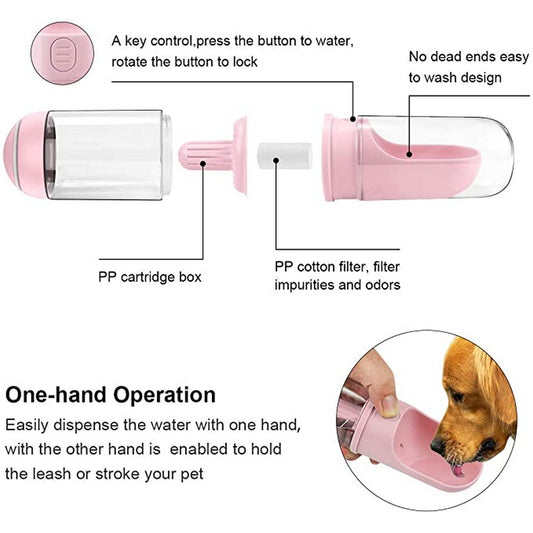 A key control,press the button to water, rotate the button to lock

No dead ends easy to wash design

PP cartridge box

PP cotton filter, filter impurities and odors

One-hand Operation

Easily dispense the water with one hand, with the other hand is enabled to hold the leash or stroke your pet